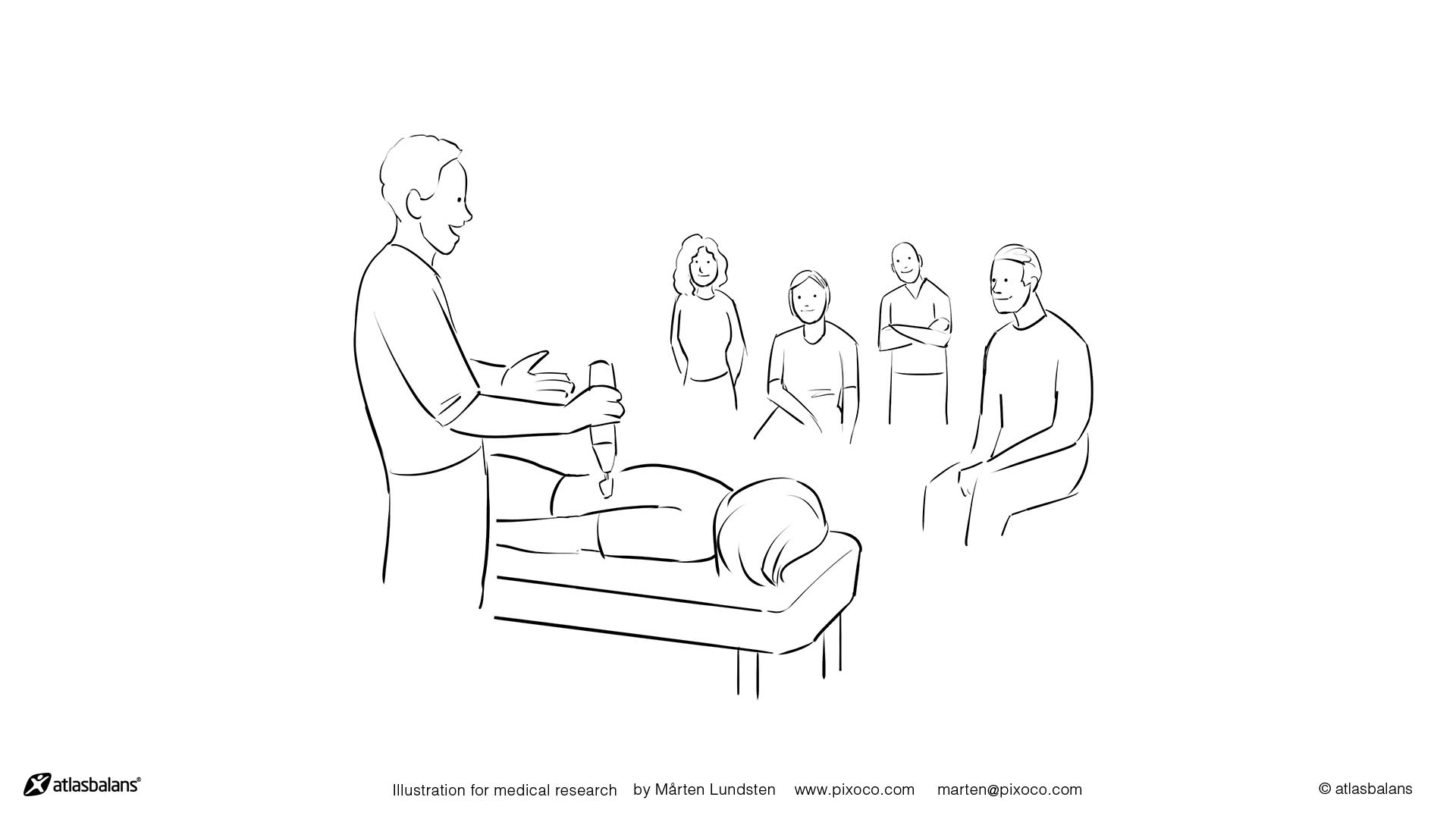 atlasbalans®

Illustration for medical research by Mårten Lundsten www.pixoco.com marten@pixoco.com

© atlasbalans