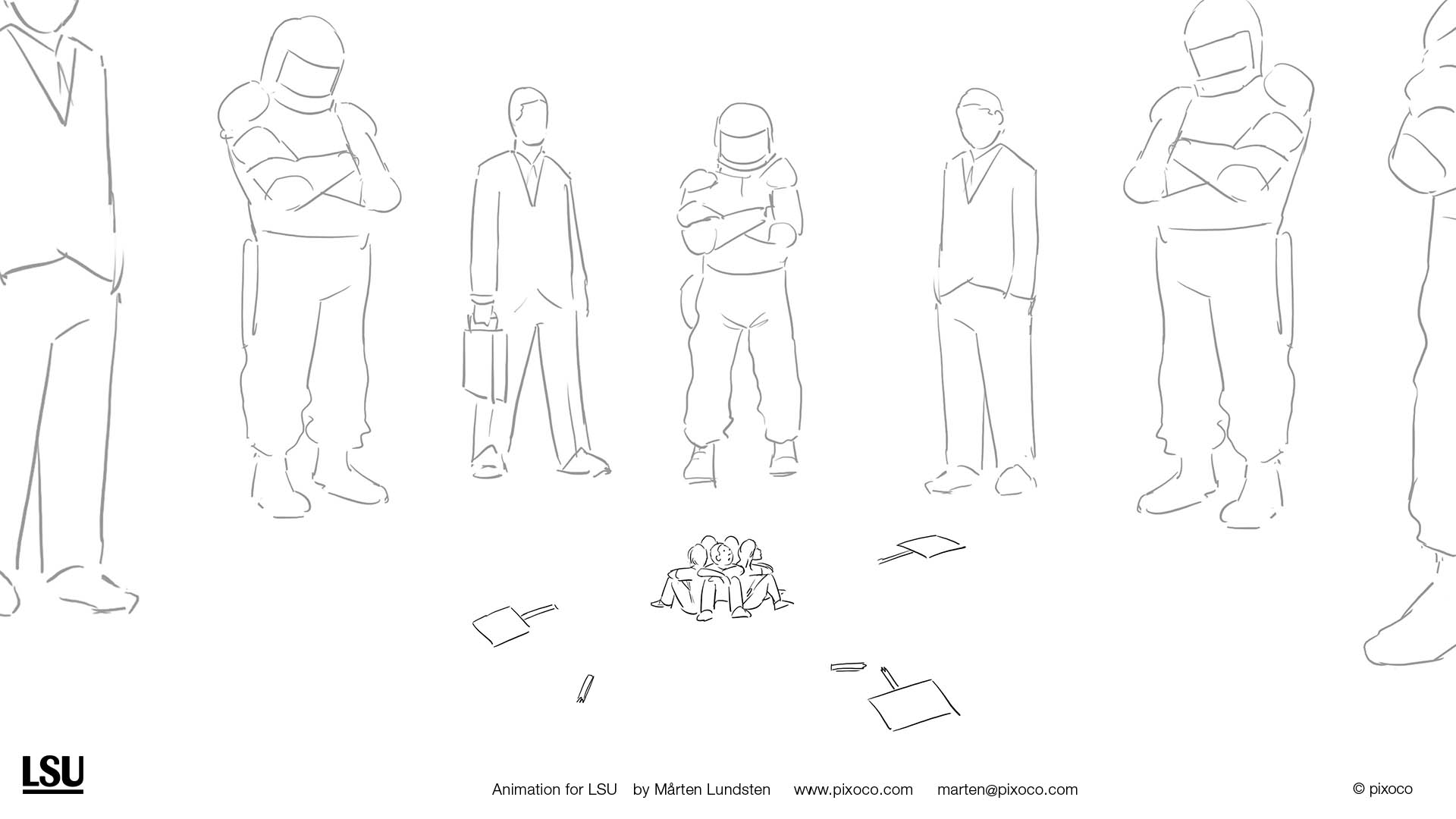 LSU

Animation for LSU by Mårten Lundsten www.pixoco.com marten@pixoco.com

© pixoco